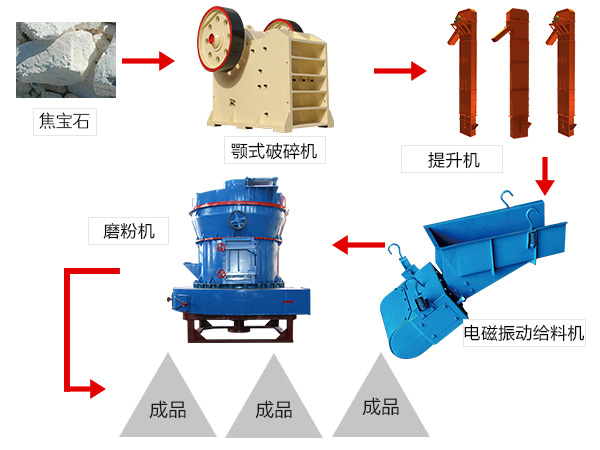 焦宝石

颚式破碎机

提升机

电磁振动给料机

磨粉机

成品

成品

成品